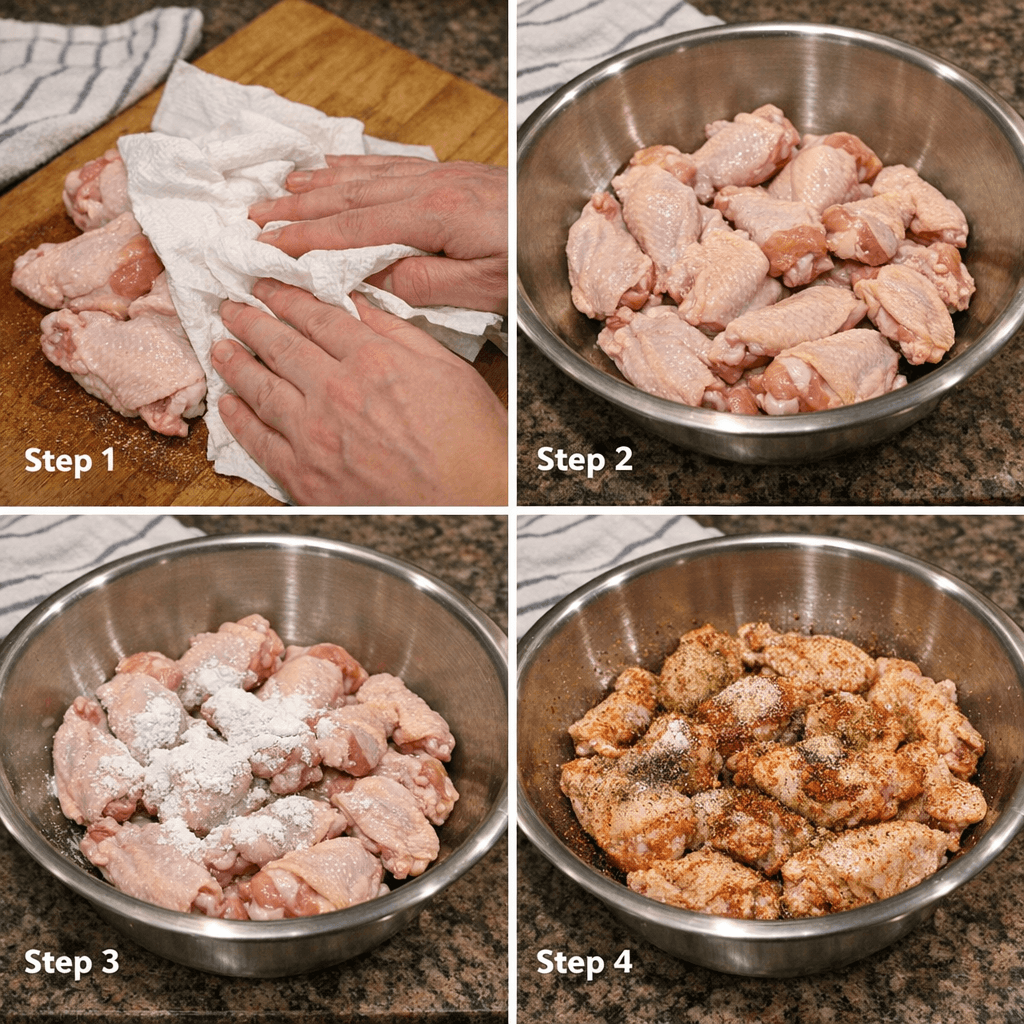 Step 1

Step 2

Step 3

Step 4